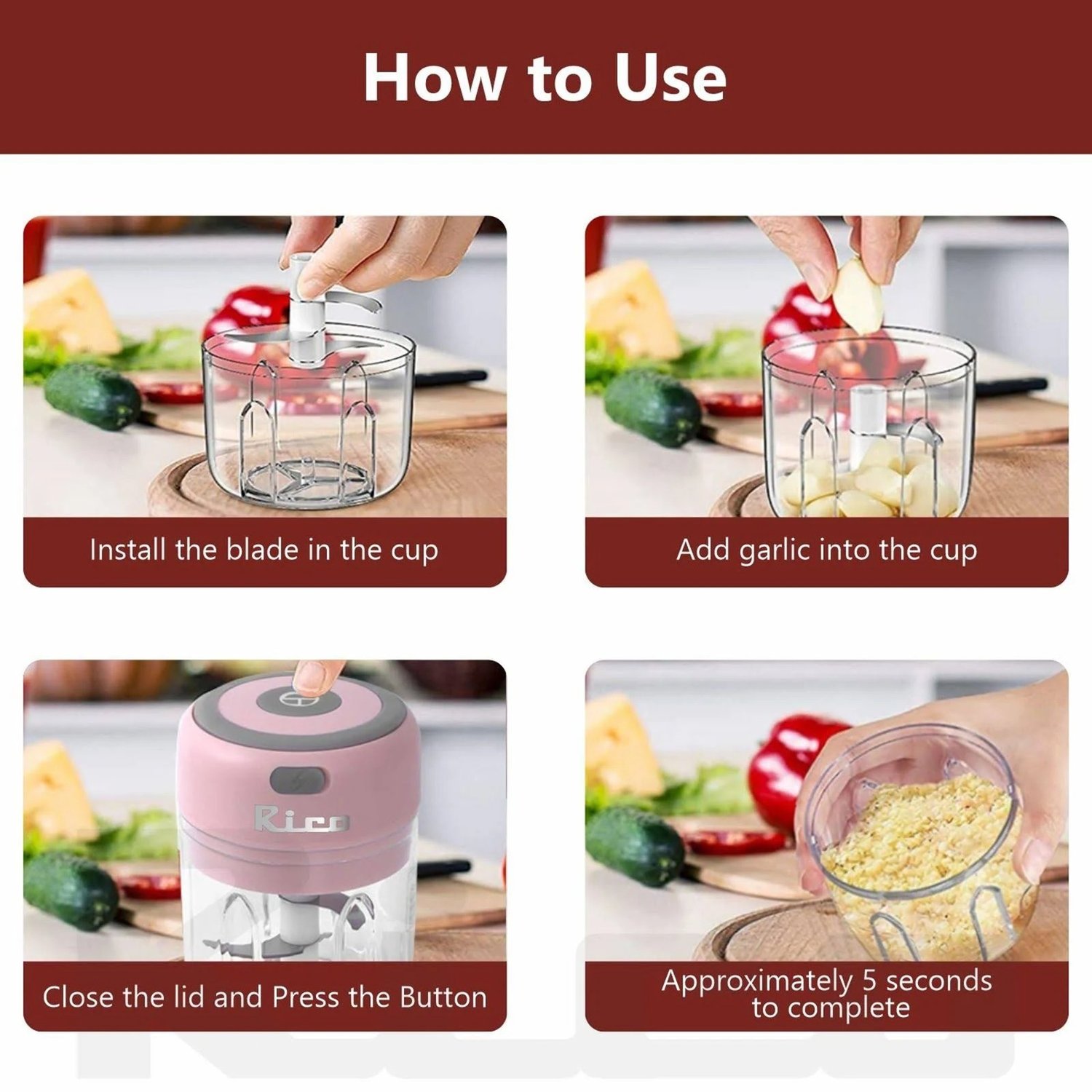 How to Use

Install the blade in the cup

Add garlic into the cup

Rico

Close the lid and Press the Button

Approximately 5 seconds to complete